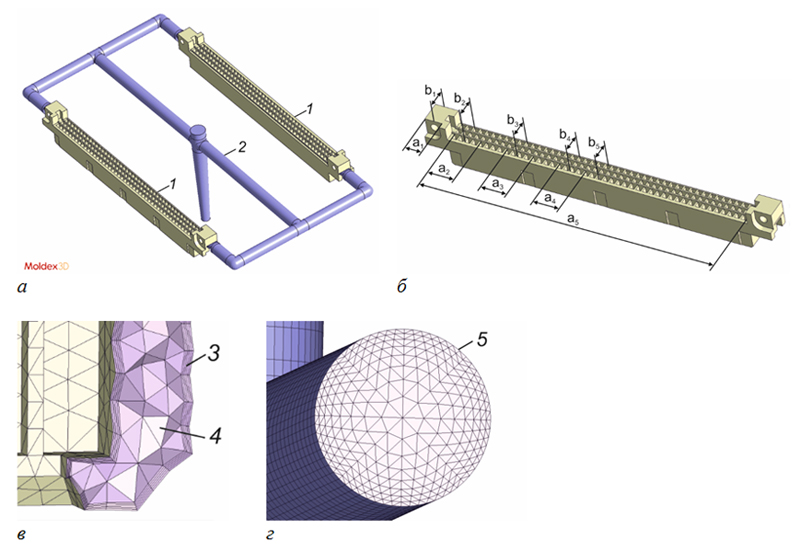 1
2
1
Moldex3D
а

$b_1$
$b_2$
$b_3$
$b_4$
$b_5$
$a_1$
$a_2$
$a_3$
$a_4$
$a_5$
б

3
4
в

5
г